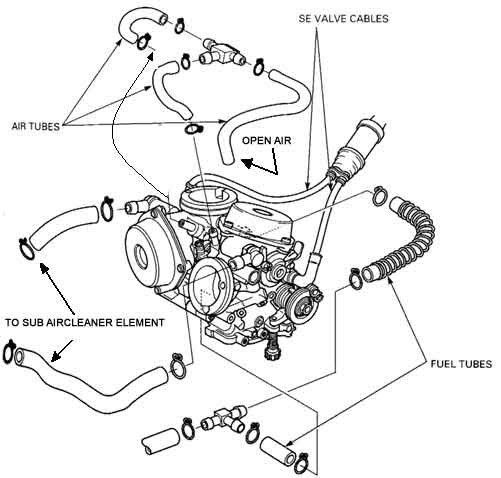 SE VALVE CABLES

AIR TUBES

OPEN AIR

TO SUB AIRCLEANER ELEMENT

FUEL TUBES